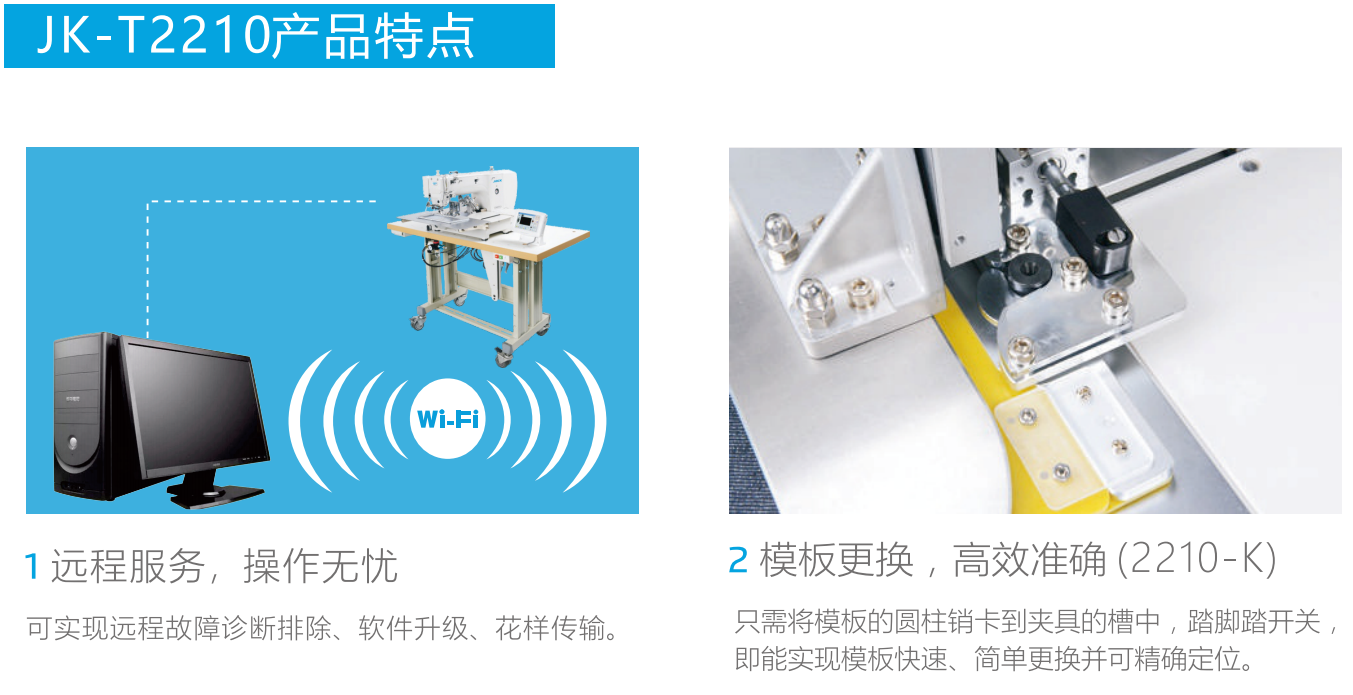 JK-T2210产品特点

Wi-Fi

1 远程服务，操作无忧

可实现远程故障诊断排除、软件升级、花样传输。

2 模板更换，高效准确 (2210-K)

只需将模板的圆柱销卡到夹具的槽中，踏脚踏开关，即能实现模板快速、简单更换并可精确定位。