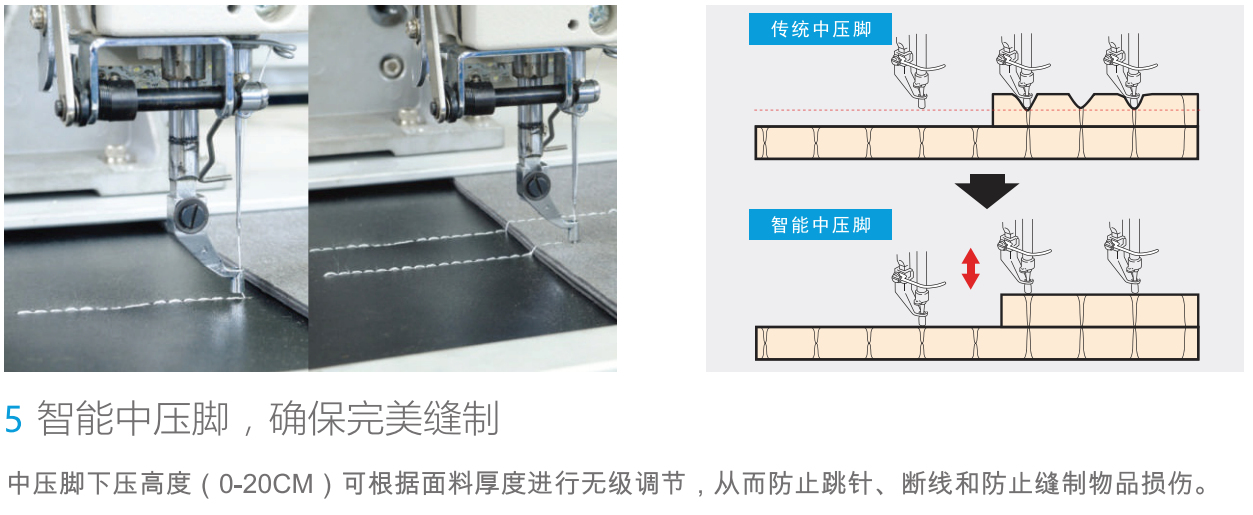 传统中压脚

智能中压脚

5 智能中压脚，确保完美缝制

中压脚下压高度（0-20CM）可根据面料厚度进行无级调节，从而防止跳针、断线和防止缝制物品损伤。